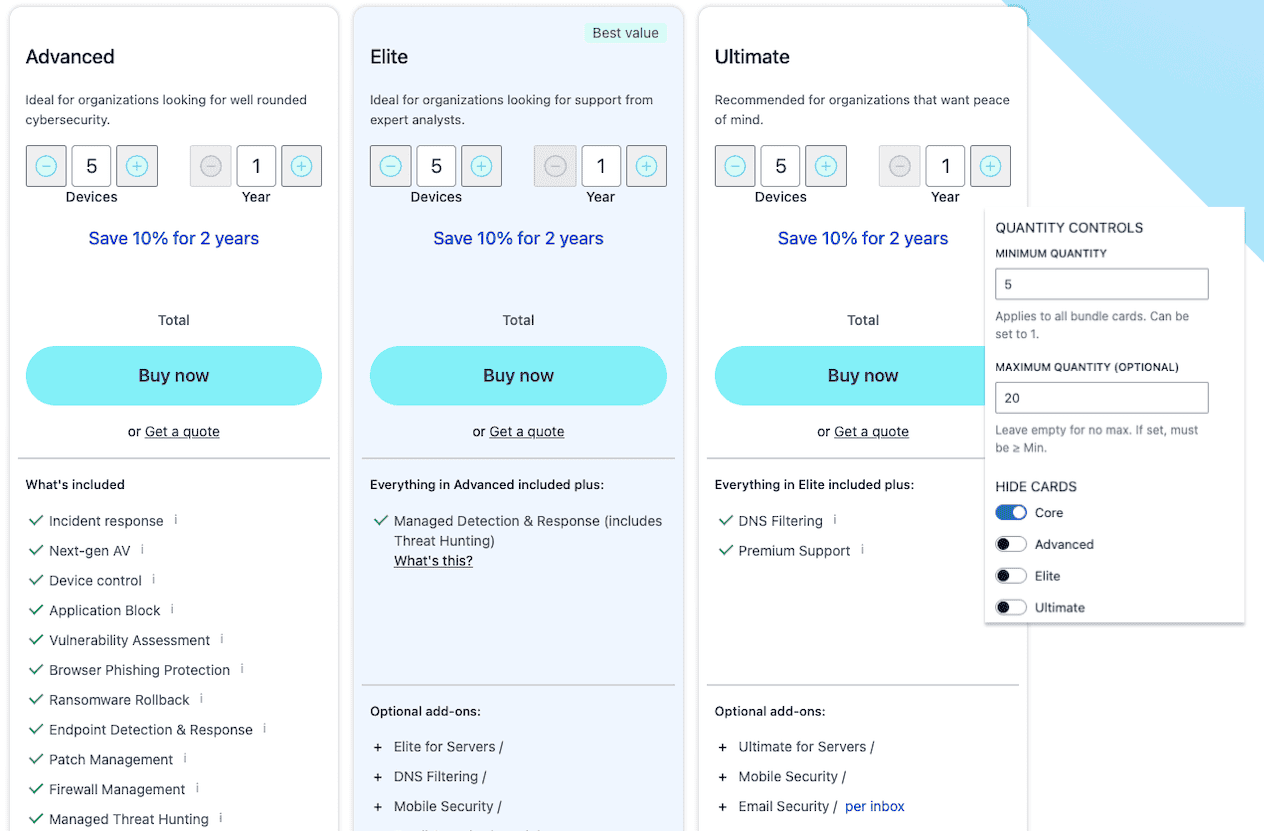 Advanced

Ideal for organizations looking for well rounded cybersecurity.

5
Devices

1
Year

Save 10% for 2 years

Total

Buy now

or Get a quote

What's included

Incident response i
Next-gen AV i
Device control i
Application Block i
Vulnerability Assessment i
Browser Phishing Protection i
Ransomware Rollback i
Endpoint Detection & Response i
Patch Management i
Firewall Management i
Managed Threat Hunting i

Best value

Elite

Ideal for organizations looking for support from expert analysts.

5
Devices

1
Year

Save 10% for 2 years

Total

Buy now

or Get a quote

Everything in Advanced included plus:

Managed Detection & Response (includes Threat Hunting)
What's this?

Optional add-ons:

+ Elite for Servers /
+ DNS Filtering /
+ Mobile Security /

Ultimate

Recommended for organizations that want peace of mind.

5
Devices

1
Year

Save 10% for 2 years

Total

Buy now

or Get a quote

Everything in Elite included plus:

DNS Filtering i
Premium Support i

Optional add-ons:

+ Ultimate for Servers /
+ Mobile Security /
+ Email Security / per inbox

QUANTITY CONTROLS

MINIMUM QUANTITY

5

Applies to all bundle cards. Can be set to 1.

MAXIMUM QUANTITY (OPTIONAL)

20

Leave empty for no max. If set, must be ≥ Min.

HIDE CARDS

Core
Advanced
Elite
Ultimate